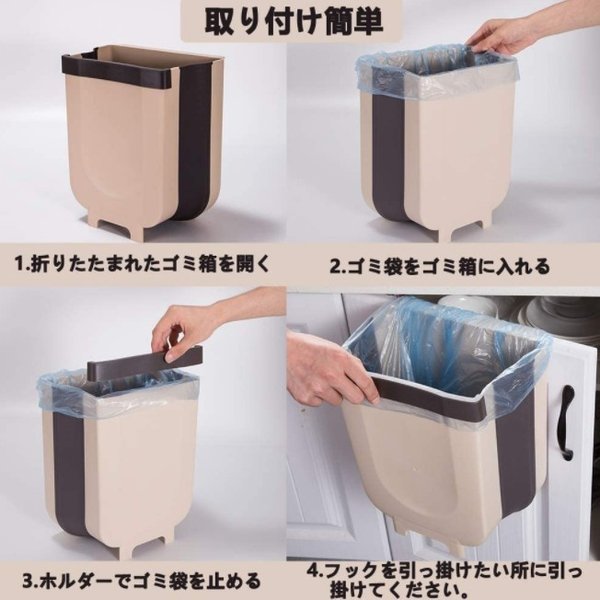 取り付け簡単

1.折りたたまれたゴミ箱を開く

2.ゴミ袋をゴミ箱に入れる

3.ホルダーでゴミ袋を止める

4.フックを引っ掛けたい所に引っ掛けてください。