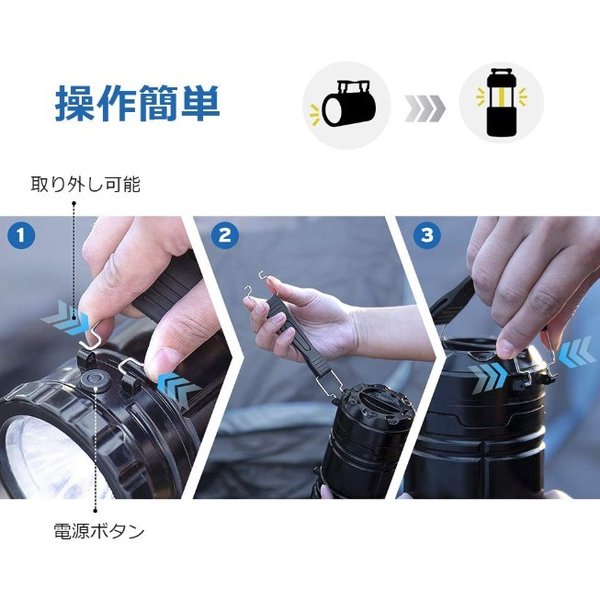 操作簡単

取り外し可能

1

2

3

電源ボタン