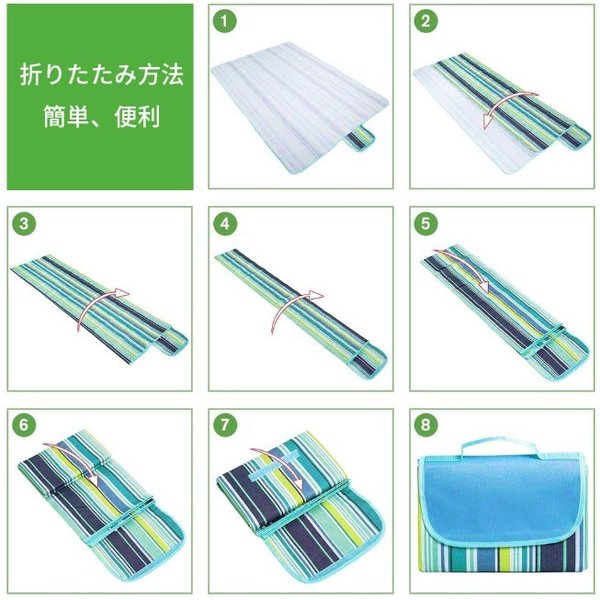 折りたたみ方法
簡単、便利

1

2

3

4

5

6

7

8