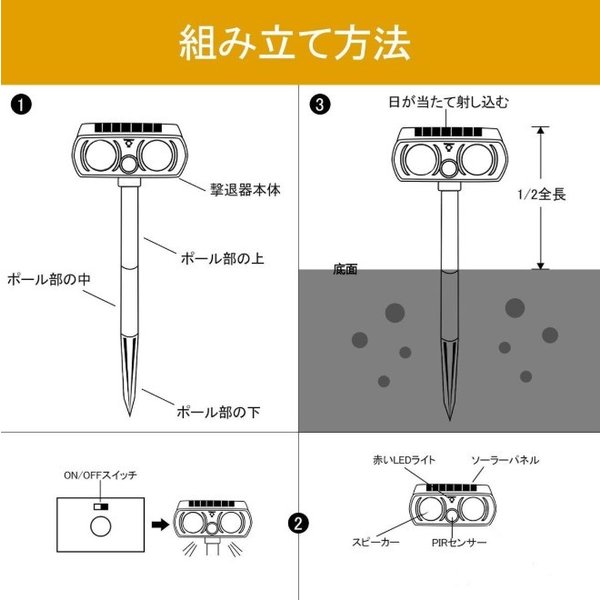 組み立て方法

❶

撃退器本体

ポール部の上

ポール部の中

ポール部の下

❸

日が当たて射し込む

1/2全長

底面

ON/OFFスイッチ

❷

赤いLEDライト

ソーラーパネル

スピーカー

PIRセンサー