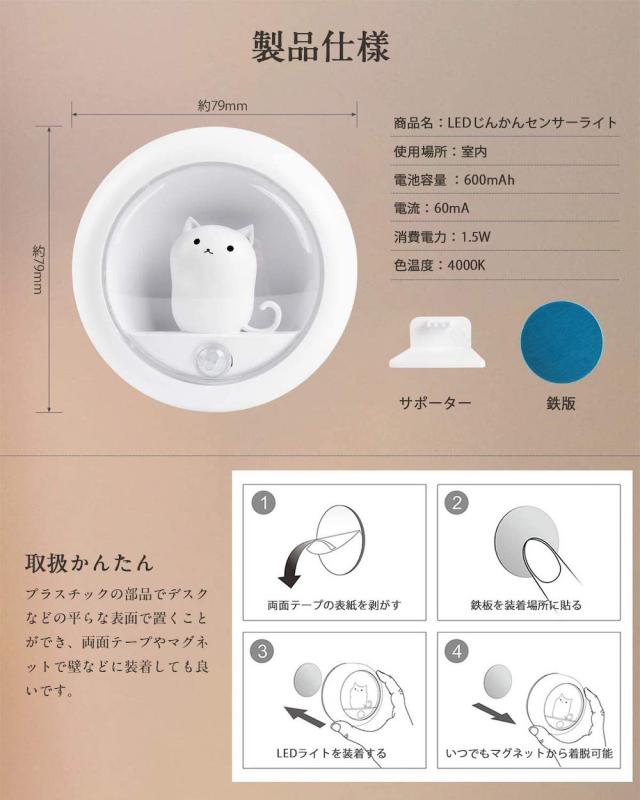 製品仕様

約79mm

約79mm

商品名：LEDじんかんセンサーライト

使用場所：室内

電池容量 ：600mAh

電流：60mA

消費電力：1.5W

色温度：4000K

サポーター

鉄版

取扱かんたん

プラスチックの部品でデスクなどの平らな表面で置くことができ、両面テープやマグネットで壁などに装着しても良いです。

1
両面テープの表紙を剥がす

2
鉄板を装着場所に貼る

3
LEDライトを装着する

4
いつでもマグネットから着脱可能