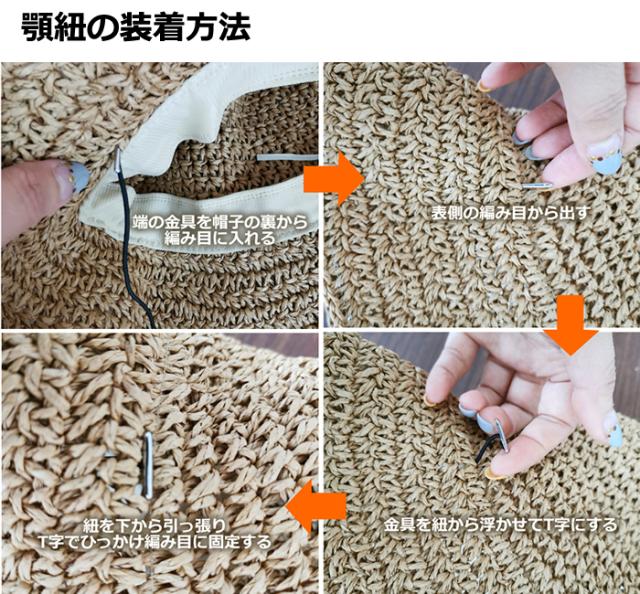 顎紐の装着方法

端の金具を帽子の裏から編み目に入れる

表側の編み目から出す

金具を紐から浮かせてT字にする

紐を下から引っ張り
T字でひっかけ編み目に固定する