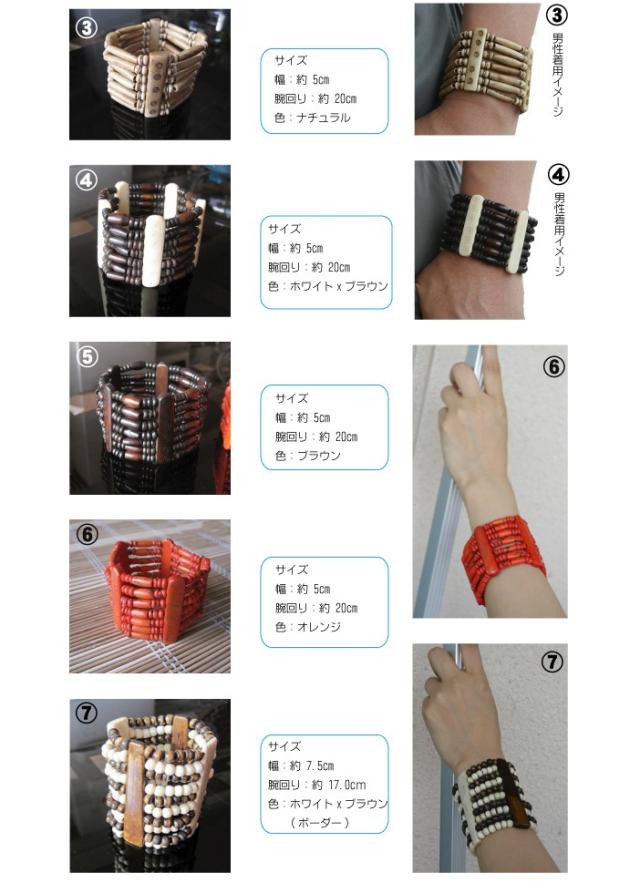 ③

サイズ
幅：約 5cm
腕回り：約 20cm
色：ナチュラル

③
男性着用イメージ

④

サイズ
幅：約 5cm
腕回り：約 20cm
色：ホワイト x ブラウン

④
男性着用イメージ

⑤

サイズ
幅：約 5cm
腕回り：約 20cm
色：ブラウン

⑥

⑥

サイズ
幅：約 5cm
腕回り：約 20cm
色：オレンジ

⑦

⑦

サイズ
幅：約 7.5cm
腕回り：約 17.0cm
色：ホワイト x ブラウン
（ボーダー）