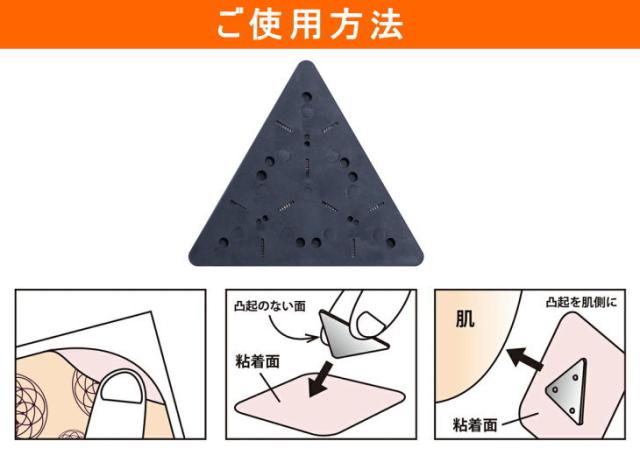 ご使用方法

凸起のない面

粘着面

肌

凸起を肌側に

粘着面