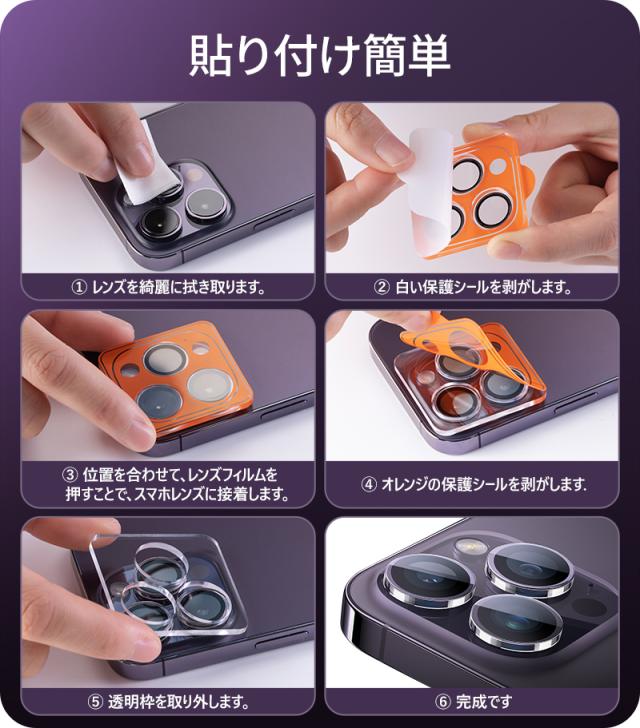 貼り付け簡単

① レンズを綺麗に拭き取ります。

② 白い保護シールを剥がします。

③ 位置を合わせて、レンズフィルムを押すことで、スマホレンズに接着します。

④ オレンジの保護シールを剥がします.

⑤ 透明枠を取り外します。

⑥ 完成です