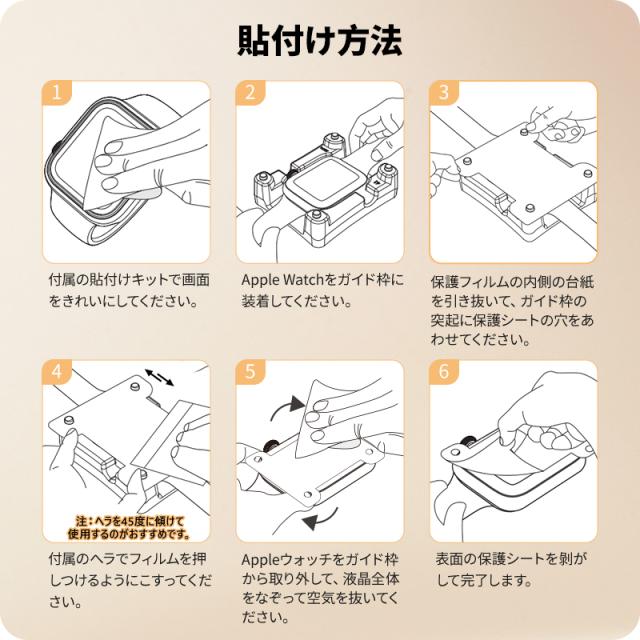 貼付け方法

1

付属の貼付けキットで画面をきれいにしてください。

2

Apple Watchをガイド枠に装着してください。

3

保護フィルムの内側の台紙を引き抜いて、ガイド枠の突起に保護シートの穴をあわせてください。

4

注：ヘラを45度に傾けて使用するのがおすすめです。

付属のヘラでフィルムを押しつけるようにこすってください。

5

Appleウォッチをガイド枠から取り外して、液晶全体をなぞって空気を抜いてください。

6

表面の保護シートを剥がして完了します。