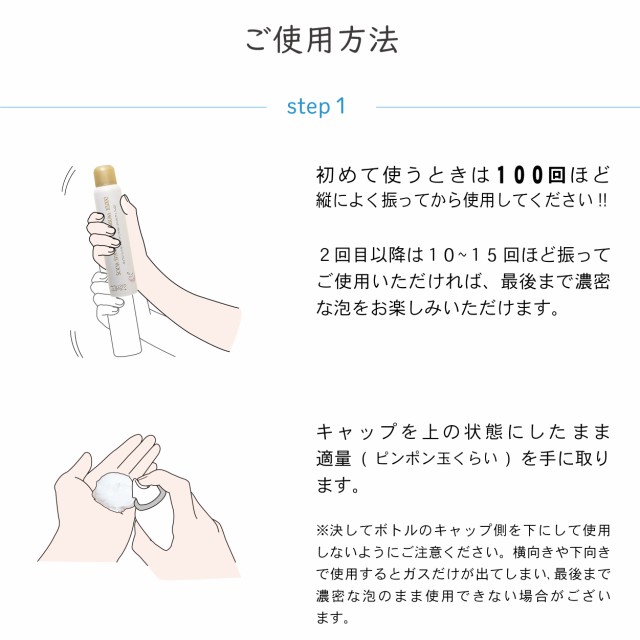 ご使用方法

step 1

初めて使うときは100回ほど縦によく振ってから使用してください!!

2回目以降は10~15回ほど振ってご使用いただければ、最後まで濃密な泡をお楽しみいただけます。

キャップを上の状態にしたまま適量（ピンポン玉くらい）を手に取ります。

※決してボトルのキャップ側を下にして使用しないようにご注意ください。横向きや下向きで使用するとガスだけが出てしまい、最後まで濃密な泡のまま使用できない場合がございます。