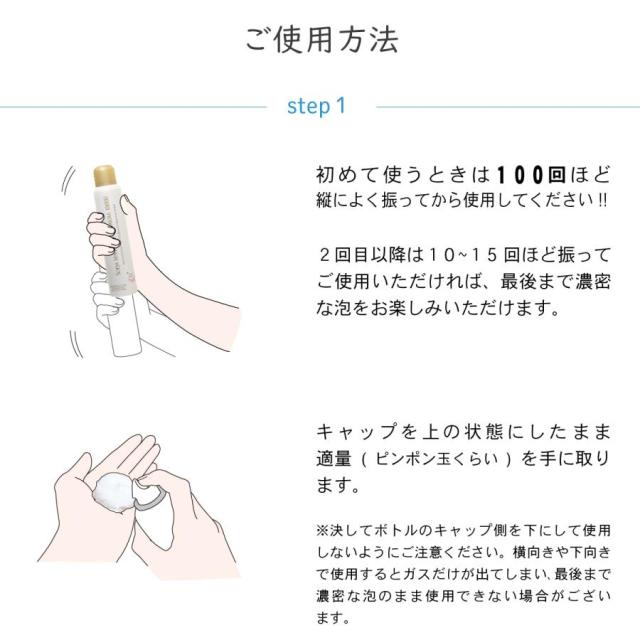 ご使用方法

step 1

初めて使うときは100回ほど縦によく振ってから使用してください!!

２回目以降は１０~１５回ほど振ってご使用いただければ、最後まで濃密な泡をお楽しみいただけます。

キャップを上の状態にしたまま適量（ピンポン玉くらい）を手に取ります。

※決してボトルのキャップ側を下にして使用しないようにご注意ください。横向きや下向きで使用するとガスだけが出てしまい、最後まで濃密な泡のまま使用できない場合がございます。