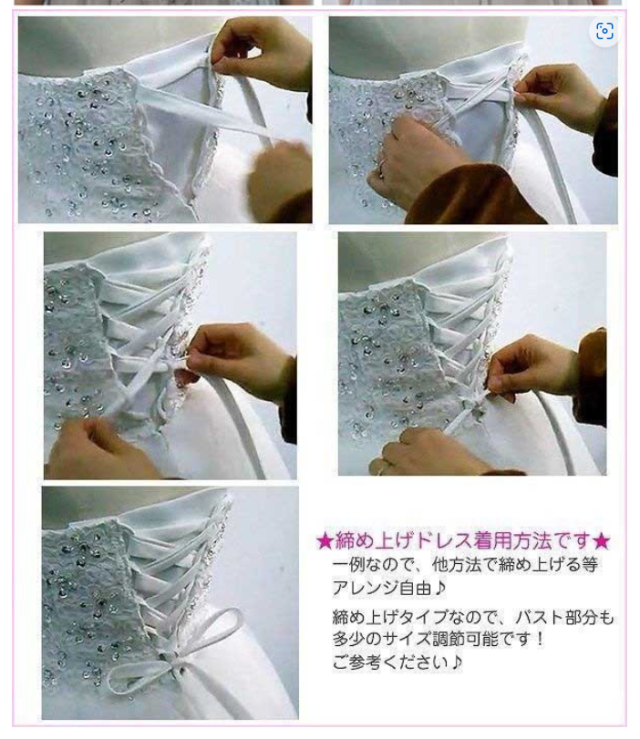 ★締め上げドレス着用方法です★
一例なので、他方法で締め上げる等アレンジ自由♪

締め上げタイプなので、バスト部分も多少のサイズ調節可能です！
ご参考ください♪