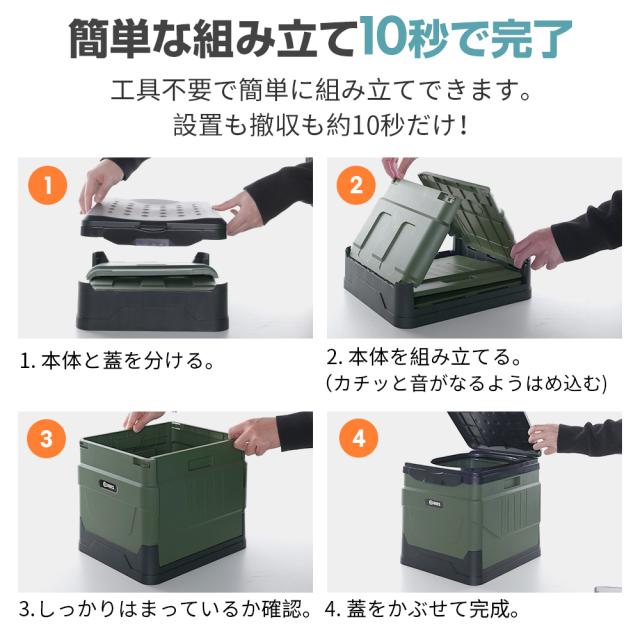 簡単な組み立て10秒で完了

工具不要で簡単に組み立てできます。
設置も撤収も約10秒だけ！

1

1. 本体と蓋を分ける。

2

2. 本体を組み立てる。
(カチッと音がなるようはめ込む)

3

3.しっかりはまっているか確認。

4

4. 蓋をかぶせて完成。