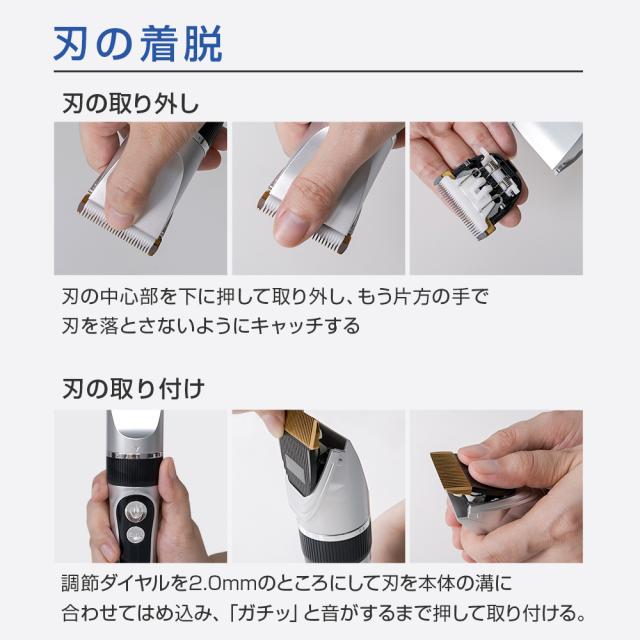 刃の着脱

刃の取り外し

刃の中心部を下に押して取り外し、もう片方の手で刃を落とさないようにキャッチする

刃の取り付け

調節ダイヤルを2.0mmのところにして刃を本体の溝に合わせてはめ込み、「ガチッ」と音がするまで押して取り付ける。