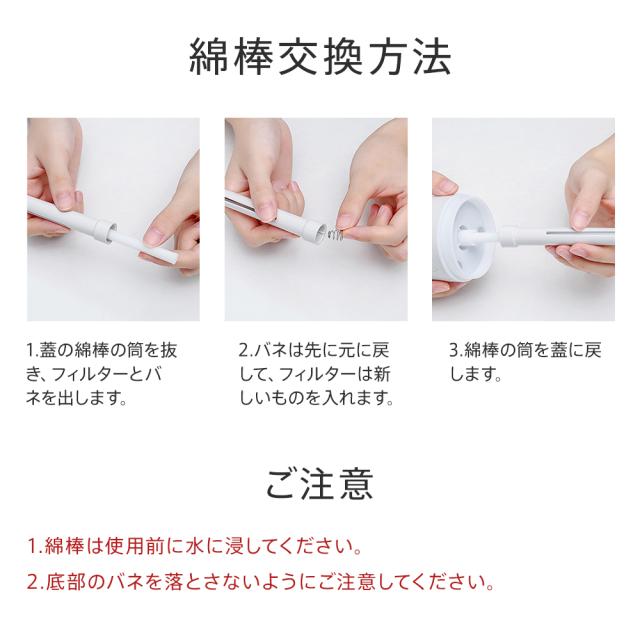 綿棒交換方法

1.蓋の綿棒の筒を抜き、フィルターとバネを出します。

2.バネは先に元に戻して、フィルターは新しいものを入れます。

3.綿棒の筒を蓋に戻します。

ご注意

1.綿棒は使用前に水に浸してください。

2.底部のバネを落とさないようにご注意してください。