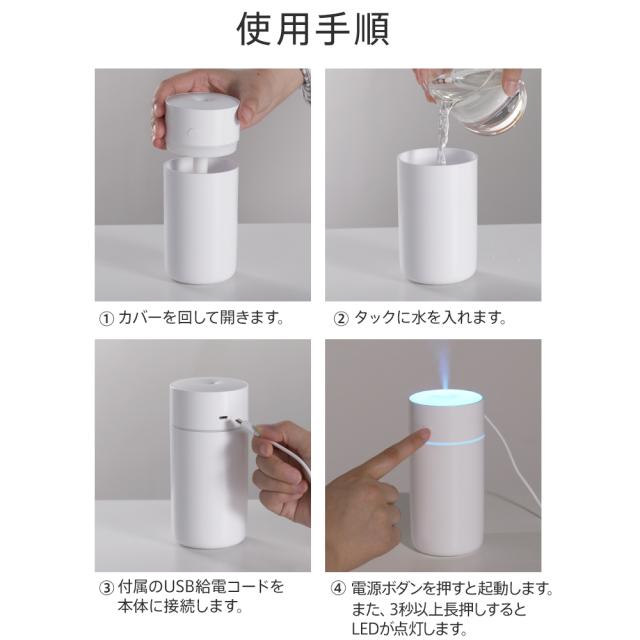 使用手順

① カバーを回して開きます。

② タックに水を入れます。

③ 付属のUSB給電コードを本体に接続します。

④ 電源ボタンを押すと起動します。また、3秒以上長押しするとLEDが点灯します。