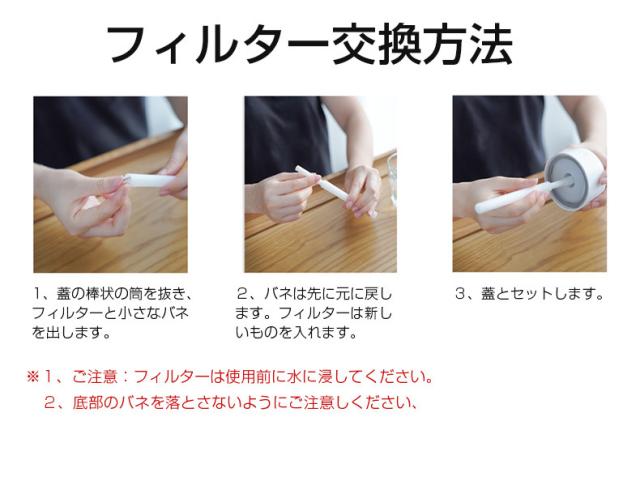 フィルター交換方法

1、蓋の棒状の筒を抜き、フィルターと小さなバネを出します。

2、バネは先に元に戻します。フィルターは新しいものを入れます。

3、蓋とセットします。

※1、ご注意：フィルターは使用前に水に浸してください。
2、底部のバネを落とさないようにご注意しください、