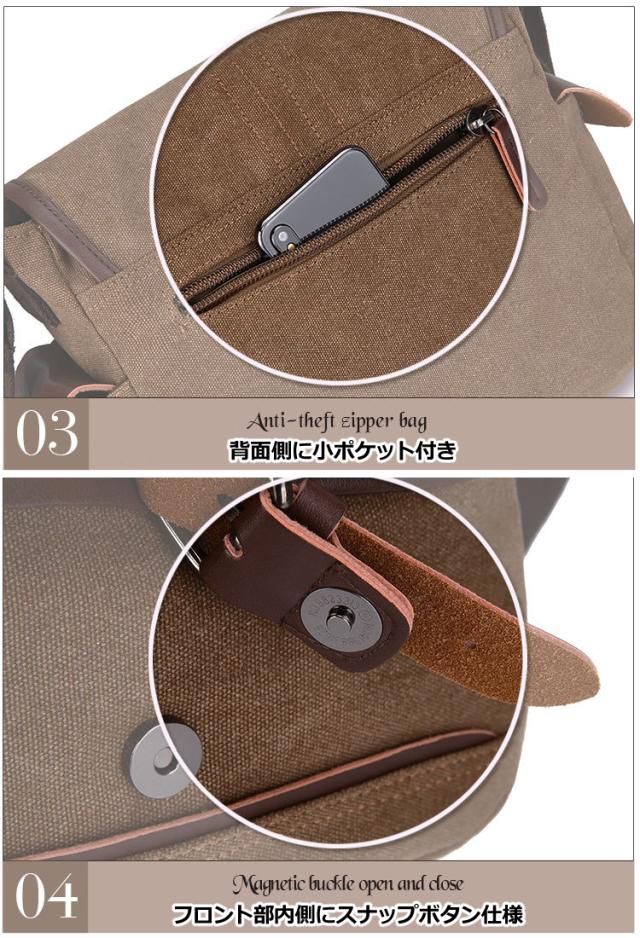 03

Anti-theft zipper bag

背面側に小ポケット付き

04

Magnetic buckle open and close

フロント部内側にスナップボタン仕様