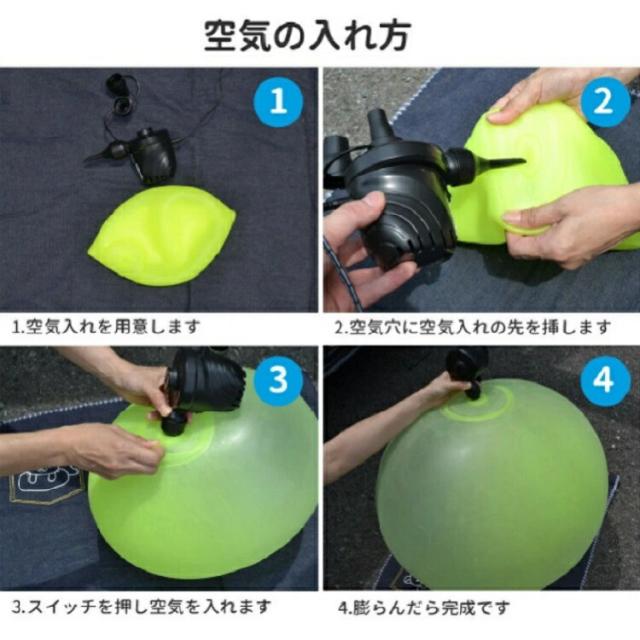 空気の入れ方

1

2

1.空気入れを用意します

2.空気穴に空気入れの先を挿します

3

4

3.スイッチを押し空気を入れます

4.膨らんだら完成です