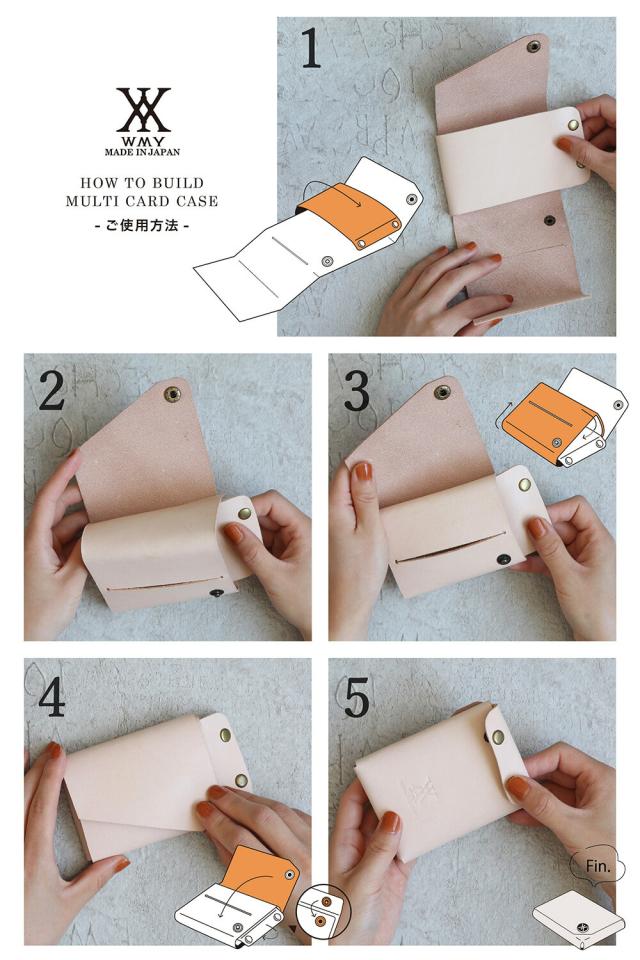 WMY
MADE IN JAPAN

HOW TO BUILD
MULTI CARD CASE
- ご使用方法 -

1

2

3

4

5

Fin.