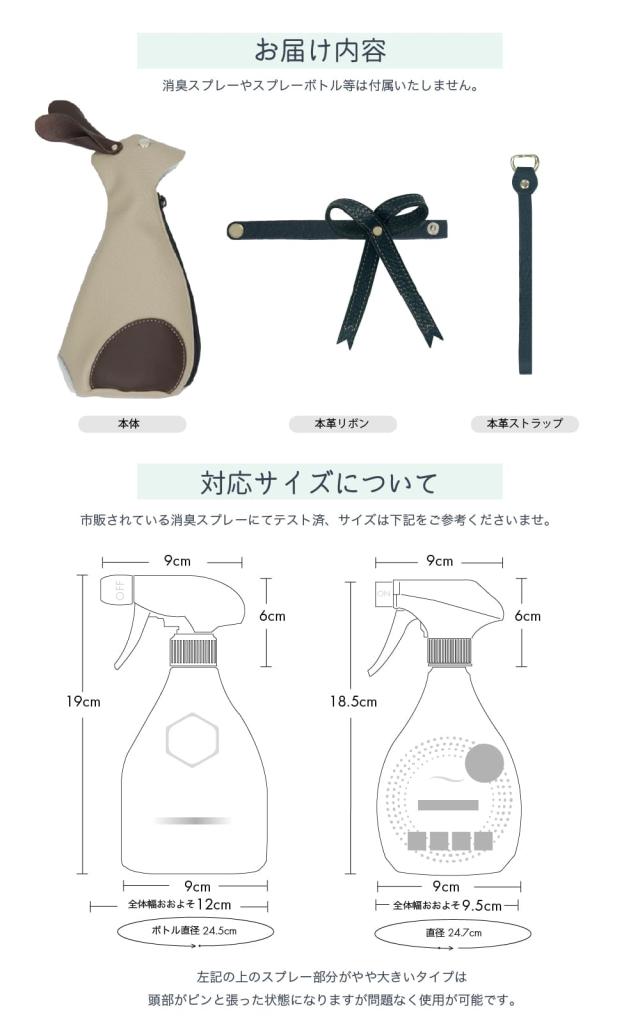 お届け内容

消臭スプレーやスプレーボトル等は付属いたしません。

本体

本革リボン

本革ストラップ

対応サイズについて

市販されている消臭スプレーにてテスト済、サイズは下記をご参考くださいませ。

9cm

OFF

6cm

19cm

9cm

全体幅おおよそ12cm

ボトル直径 24.5cm

9cm

ON

6cm

18.5cm

9cm

全体幅おおよそ9.5cm

直径 24.7cm

左記の上のスプレー部分がやや大きいタイプは
頭部がピンと張った状態になりますが問題なく使用が可能です。