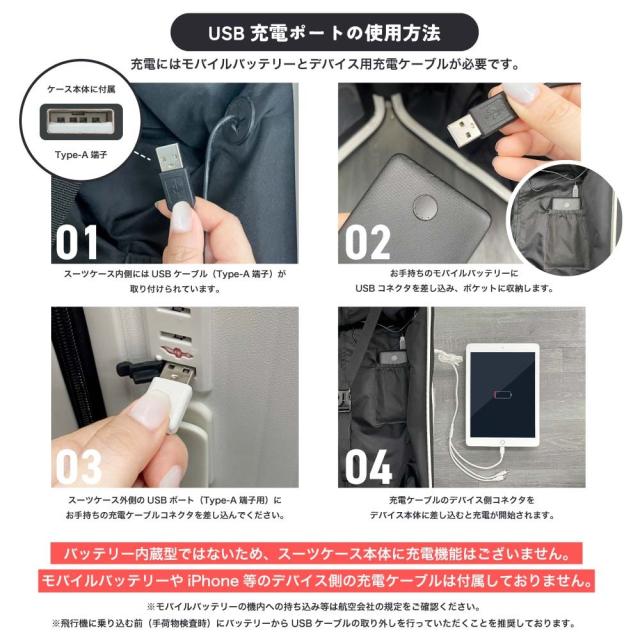 USB 充電ポートの使用方法

充電にはモバイルバッテリーとデバイス用充電ケーブルが必要です。

ケース本体に付属

Type-A 端子

01

スーツケース内側には USB ケーブル（Type-A 端子）が取り付けられています。

02

お手持ちのモバイルバッテリーに USB コネクタを差し込み、ポケットに収納します。

03

スーツケース外側の USB ポート（Type-A 端子用）にお手持ちの充電ケーブルコネクタを差し込んでください。

04

充電ケーブルのデバイス側コネクタをデバイス本体に差し込むと充電が開始されます。

バッテリー内蔵型ではないため、スーツケース本体に充電機能はございません。

モバイルバッテリーや iPhone 等のデバイス側の充電ケーブルは付属しておりません。

※モバイルバッテリーの機内への持ち込み等は航空会社の規定をご確認ください。

※飛行機に乗り込む前（手荷物検査時）にバッテリーから USB ケーブルの取り外しを行っていただくことを推奨しております。