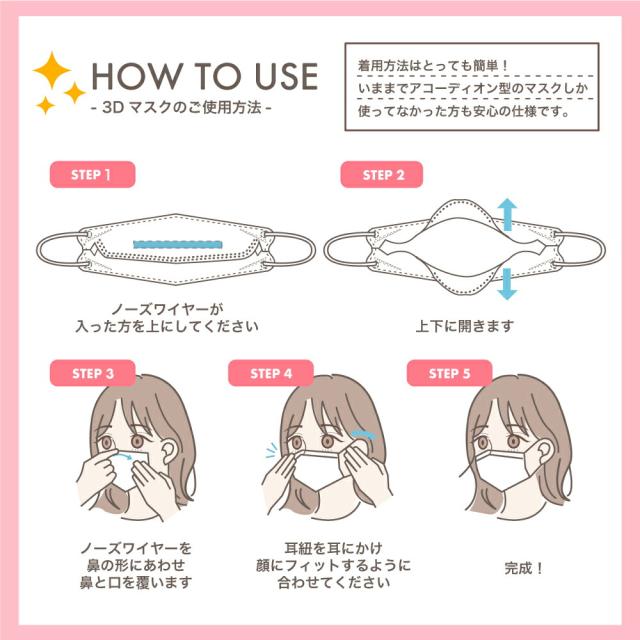 HOW TO USE
- 3D マスクのご使用方法 -

着用方法はとっても簡単！
いままでアコーディオン型のマスクしか
使ってなかった方も安心の仕様です。

STEP 1

ノーズワイヤーが
入った方を上にしてください

STEP 2

上下に開きます

STEP 3

ノーズワイヤーを
鼻の形にあわせ
鼻と口を覆います

STEP 4

耳紐を耳にかけ
顔にフィットするように
合わせてください

STEP 5

完成！