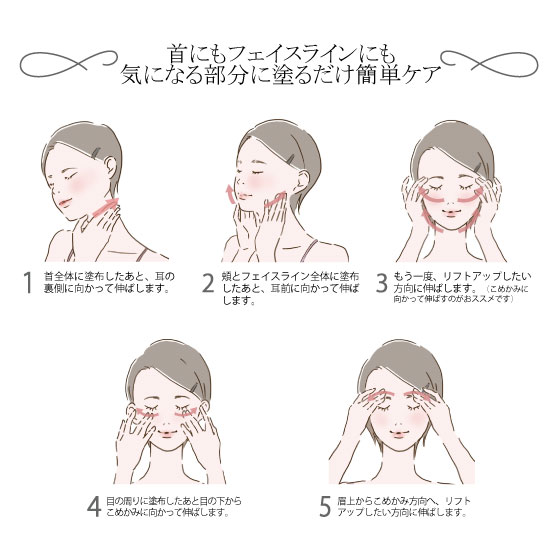 首にもフェイスラインにも
気になる部分に塗るだけ簡単ケア

1 首全体に塗布したあと、耳の裏側に向かって伸ばします。

2 頬とフェイスライン全体に塗布したあと、耳前に向かって伸ばします。

3 もう一度、リフトアップしたい方向に伸ばします。（こめかみに向かって伸ばすのがおススメです）

4 目の周りに塗布したあと目の下からこめかみに向かって伸ばします。

5 眉上からこめかみ方向へ、リフトアップしたい方向に伸ばします。