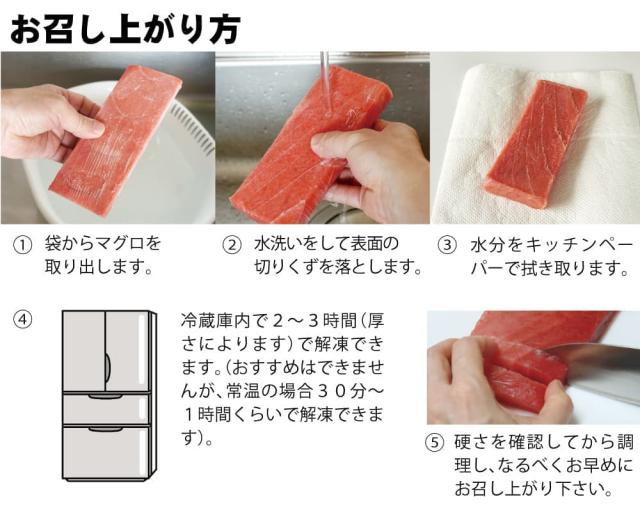 お召し上がり方

① 袋からマグロを取り出します。

② 水洗いをして表面の切りくずを落とします。

③ 水分をキッチンペーパーで拭き取ります。

④ 冷蔵庫内で２～３時間（厚さによります）で解凍できます。（おすすめはできませんが、常温の場合３０分～１時間くらいで解凍できます）。

⑤ 硬さを確認してから調理し、なるべくお早めにお召し上がり下さい。