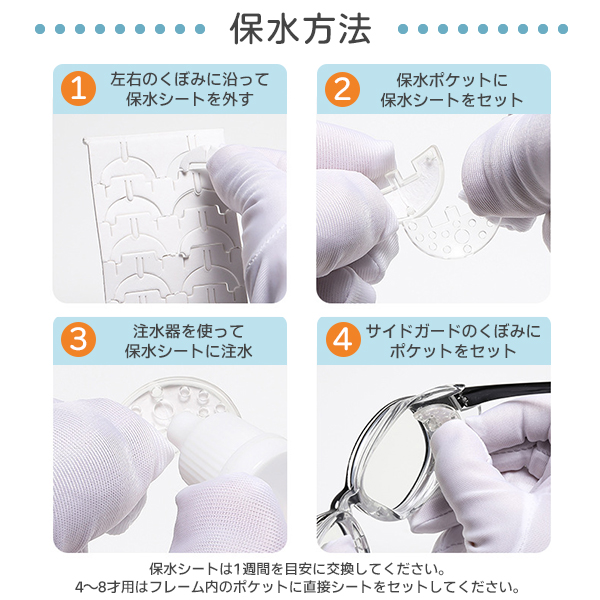 保水方法

1 左右のくぼみに沿って保水シートを外す

2 保水ポケットに保水シートをセット

3 注水器を使って保水シートに注水

4 サイドガードのくぼみにポケットをセット

保水シートは1週間を目安に交換してください。
4〜8才用はフレーム内のポケットに直接シートをセットしてください。