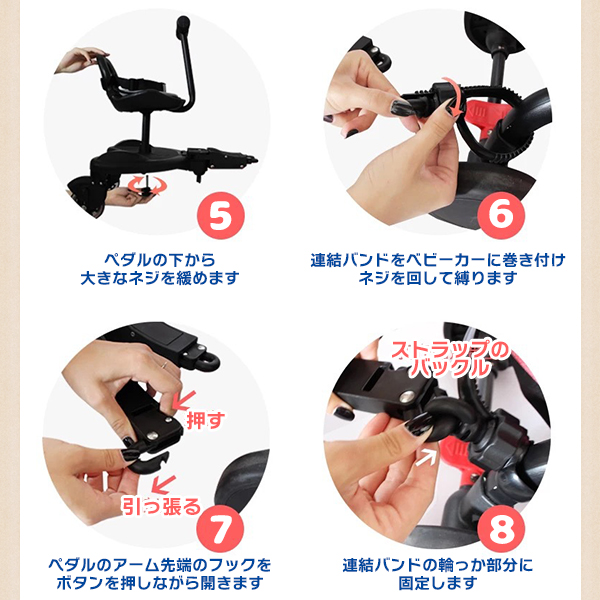 5

ペダルの下から
大きなネジを緩めます

6

連結バンドをベビーカーに巻き付け
ネジを回して縛ります

押す

引っ張る

7

ペダルのアーム先端のフックを
ボタンを押しながら開きます

ストラップの
バックル

8

連結バンドの輪っか部分に
固定します