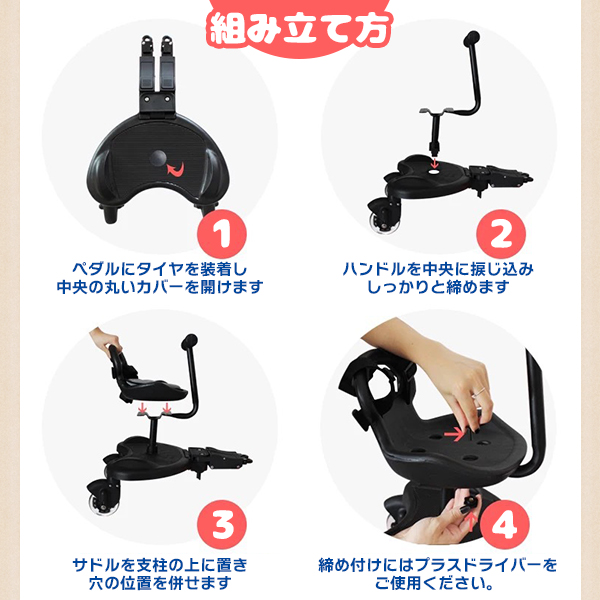 組み立て方

1
ペダルにタイヤを装着し
中央の丸いカバーを開けます

2
ハンドルを中央に捩じ込み
しっかりと締めます

3
サドルを支柱の上に置き
穴の位置を併せます

4
締め付けにはプラスドライバーを
ご使用ください。