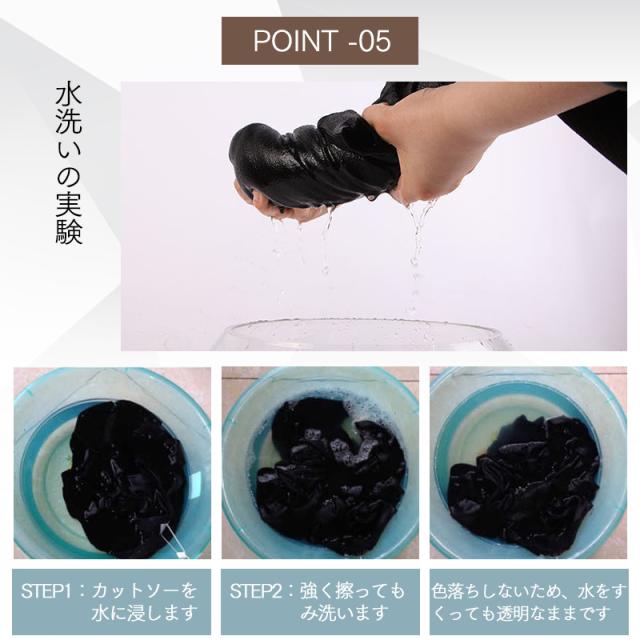 POINT -05

水洗いの実験

STEP1：カットソーを水に浸します

STEP2：強く擦ってもみ洗います

色落ちしないため、水をすくっても透明なままです