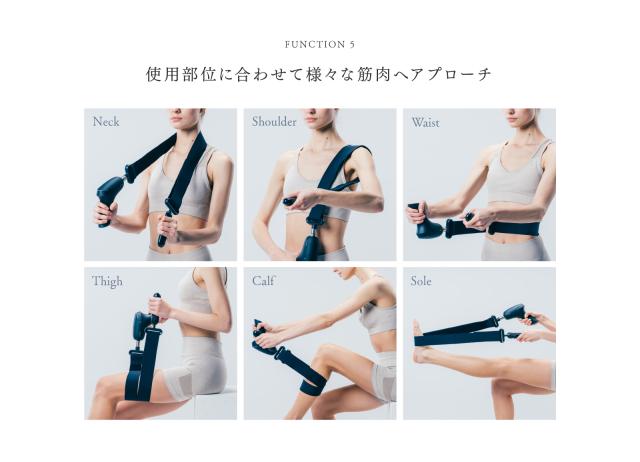 FUNCTION 5

使用部位に合わせて様々な筋肉へアプローチ

Neck

Shoulder

Waist

Thigh

Calf

Sole