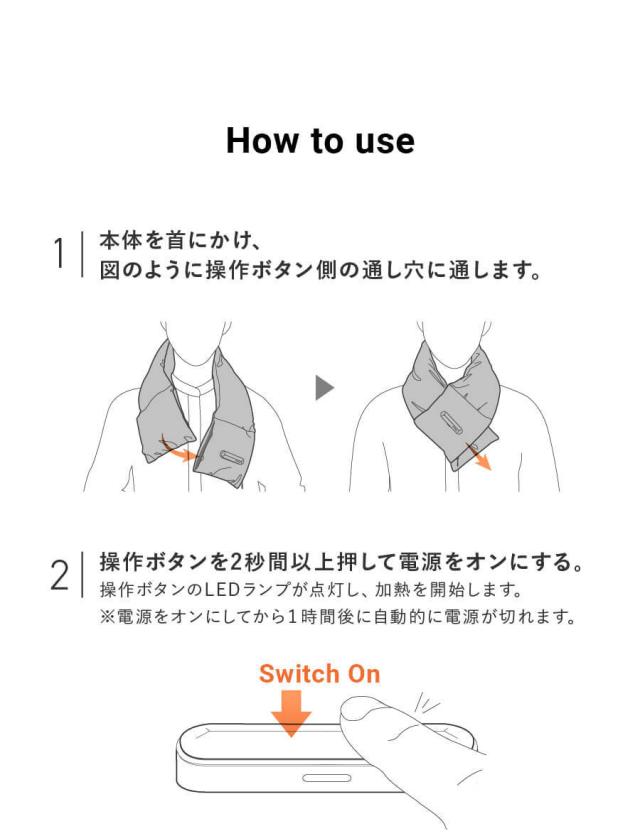 How to use

1 本体を首にかけ、
図のように操作ボタン側の通し穴に通します。

2 操作ボタンを2秒間以上押して電源をオンにする。
操作ボタンのLEDランプが点灯し、加熱を開始します。
※電源をオンにしてから1時間後に自動的に電源が切れます。

Switch On