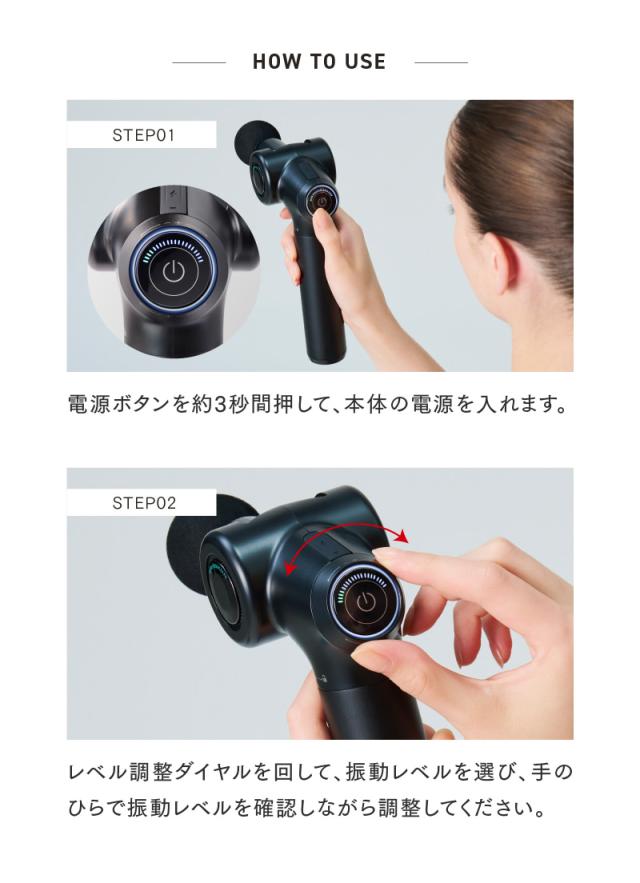 HOW TO USE

STEP01

電源ボタンを約3秒間押して、本体の電源を入れます。

STEP02

レベル調整ダイヤルを回して、振動レベルを選び、手のひらで振動レベルを確認しながら調整してください。