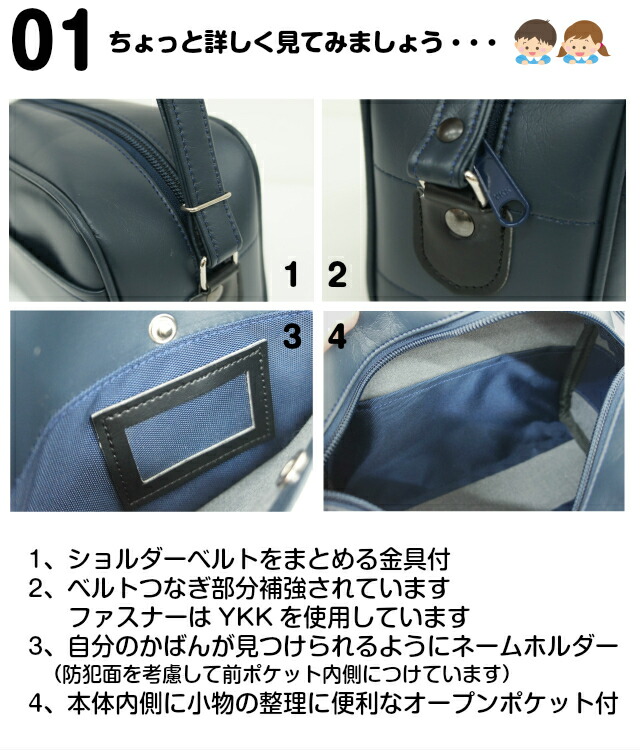 01 ちょっと詳しく見てみましょう・・・

1

2

3

4

1、ショルダーベルトをまとめる金具付
2、ベルトつなぎ部分補強されています
ファスナーは YKK を使用しています
3、自分のかばんが見つけられるようにネームホルダー
（防犯面を考慮して前ポケット内側につけています）
4、本体内側に小物の整理に便利なオープンポケット付