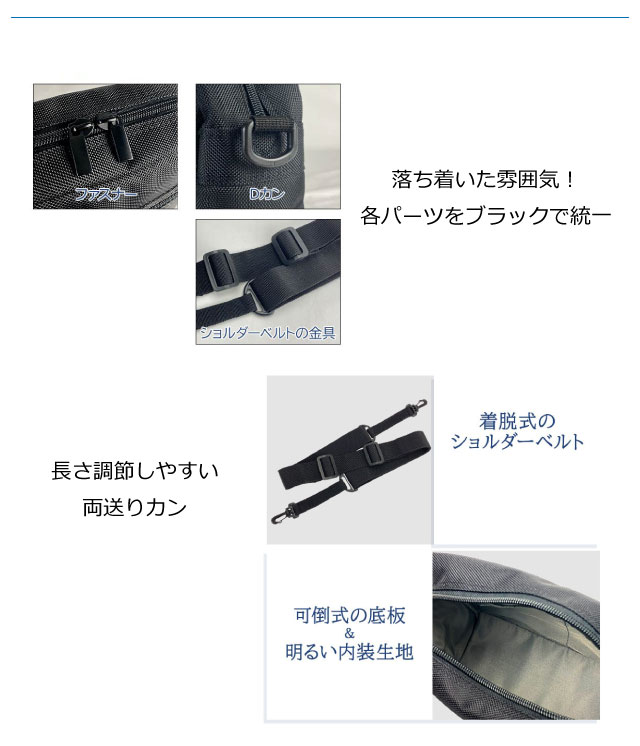 ファスナー

Dカン

ショルダーベルトの金具

落ち着いた雰囲気！
各パーツをブラックで統一

長さ調節しやすい
両送りカン

着脱式の
ショルダーベルト

可倒式の底板
&
明るい内装生地