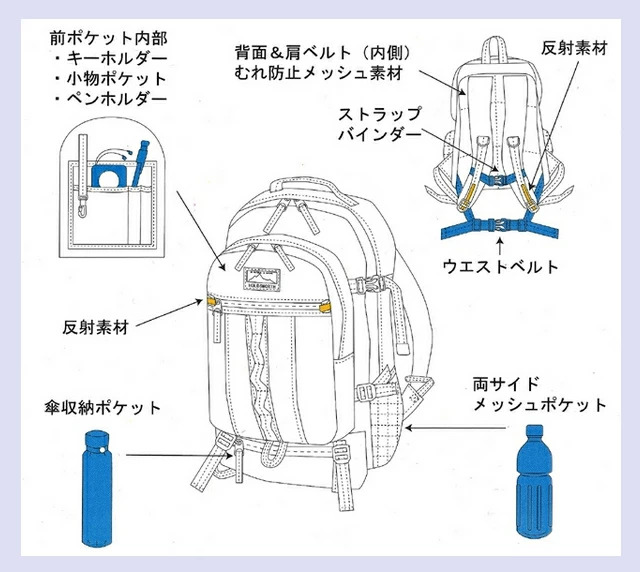 前ポケット内部
・キーホルダー
・小物ポケット
・ペンホルダー

背面＆肩ベルト（内側）
むれ防止メッシュ素材

反射素材

ストラップ
バインダー

ウエストベルト

反射素材

傘収納ポケット

両サイド
メッシュポケット