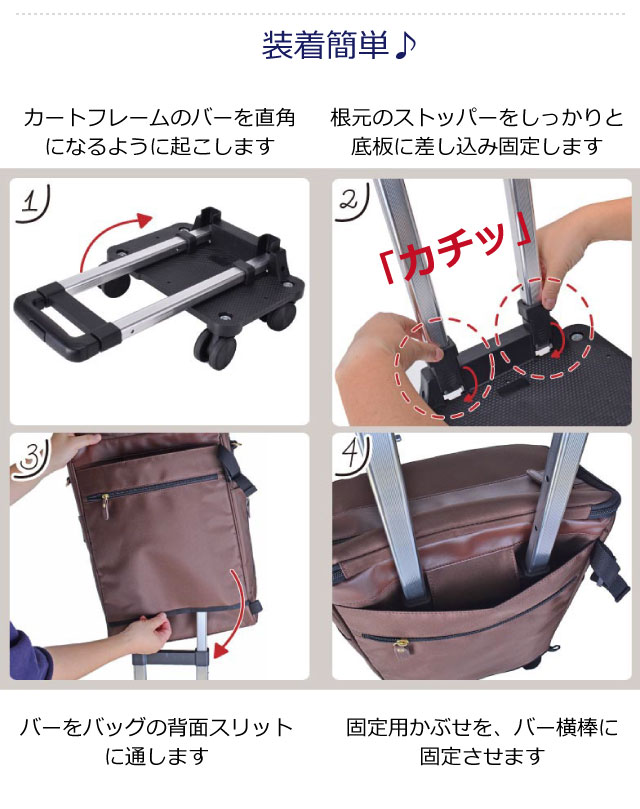 装着簡単♪

カートフレームのバーを直角になるように起こします

根元のストッパーをしっかりと底板に差し込み固定します

1

2

「カチッ」

3

4

バーをバッグの背面スリットに通します

固定用かぶせを、バー横棒に固定させます