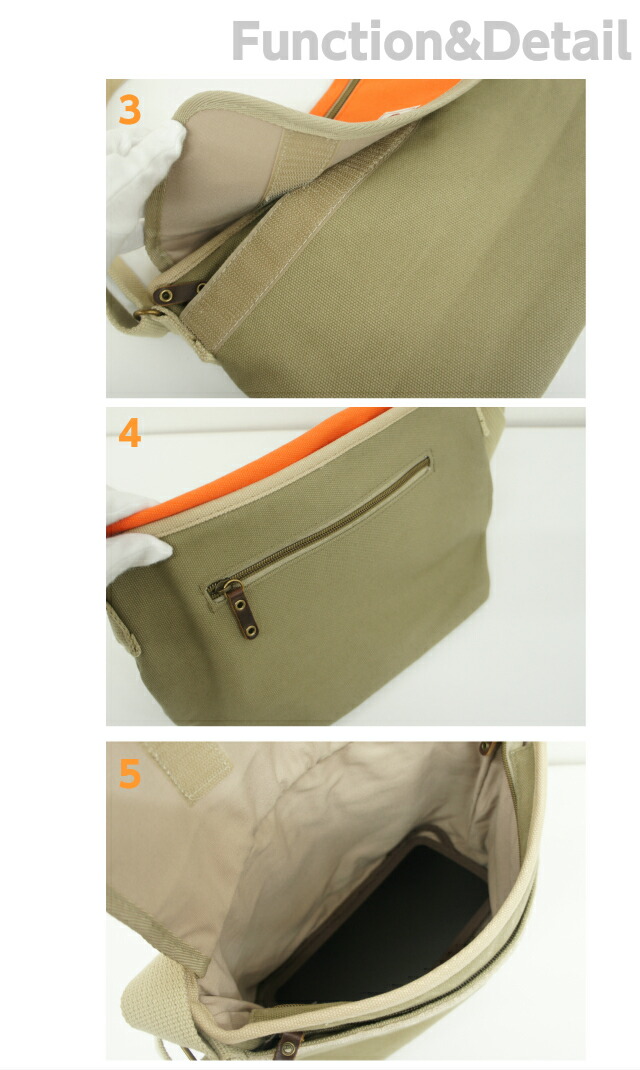 Function&Detail

3

4

5