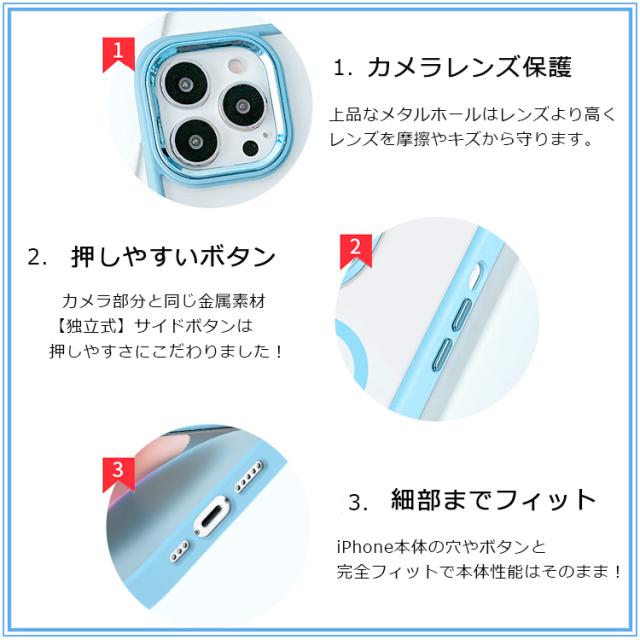 1

1. カメラレンズ保護

上品なメタルホールはレンズより高く
レンズを摩擦やキズから守ります。

2. 押しやすいボタン

カメラ部分と同じ金属素材
【独立式】サイドボタンは
押しやすさにこだわりました！

2

3

3. 細部までフィット

iPhone本体の穴やボタンと
完全フィットで本体性能はそのまま！