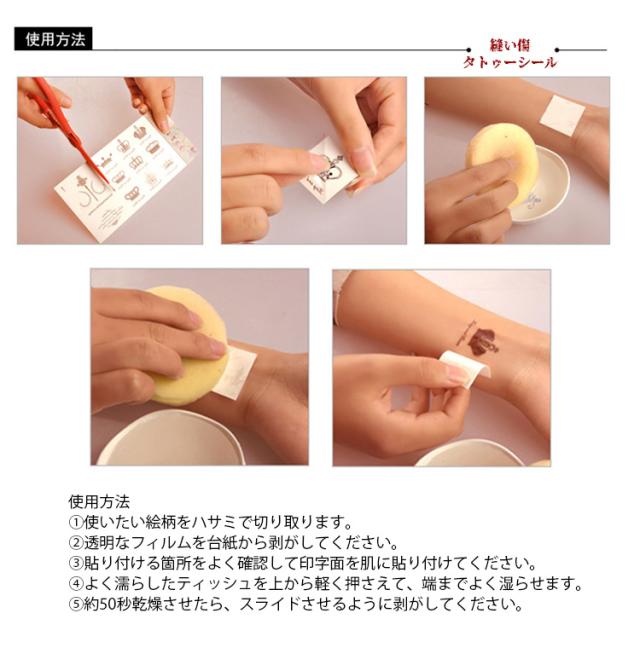 使用方法

縫い傷
タトゥーシール

使用方法
①使いたい絵柄をハサミで切り取ります。
②透明なフィルムを台紙から剥がしてください。
③貼り付ける箇所をよく確認して印字面を肌に貼り付けてください。
④よく濡らしたティッシュを上から軽く押さえて、端までよく湿らせます。
⑤約50秒乾燥させたら、スライドさせるように剥がしてください。