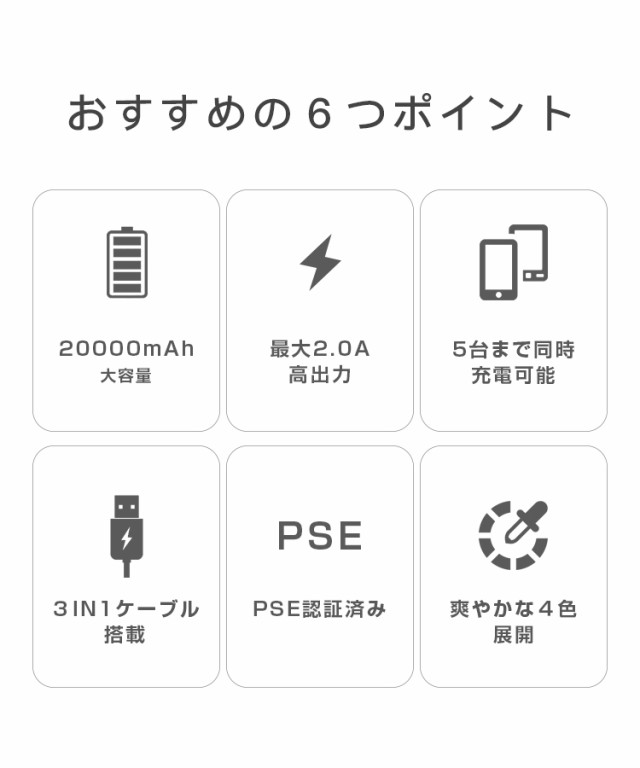 おすすめの6つポイント

20000mAh
大容量

最大2.0A
高出力

5台まで同時
充電可能

3IN1ケーブル
搭載

PSE

PSE認証済み

爽やかな4色
展開