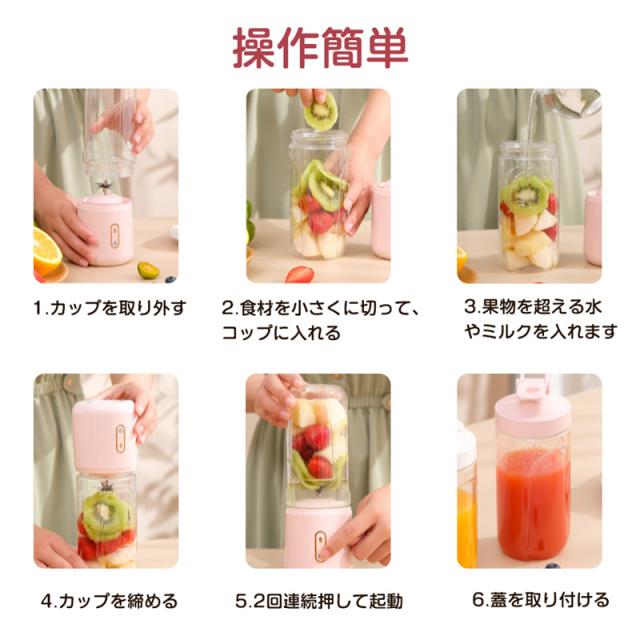 操作簡単

1.カップを取り外す

2.食材を小さくに切って、コップに入れる

3.果物を超える水やミルクを入れます

4.カップを締める

5.2回連続押して起動

6.蓋を取り付ける