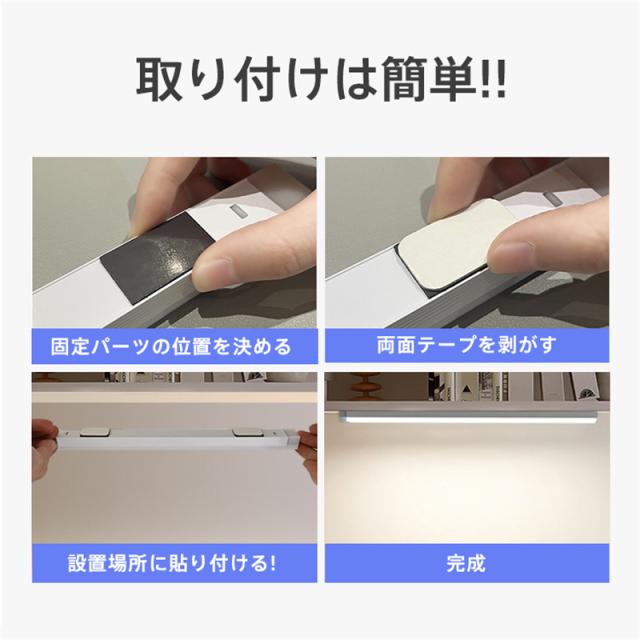 取り付けは簡単!!

固定パーツの位置を決める

両面テープを剥がす

設置場所に貼り付ける!

完成