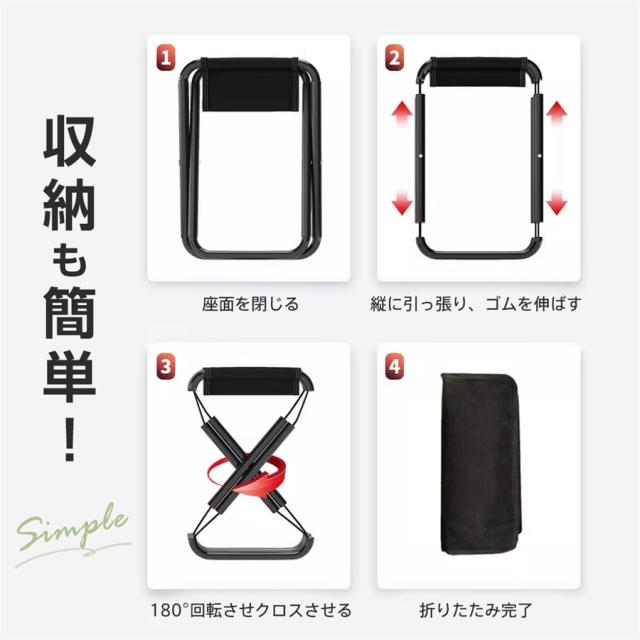 収納も簡単!

Simple

1

座面を閉じる

2

縦に引っ張り、ゴムを伸ばす

3

180°回転させクロスさせる

4

折りたたみ完了