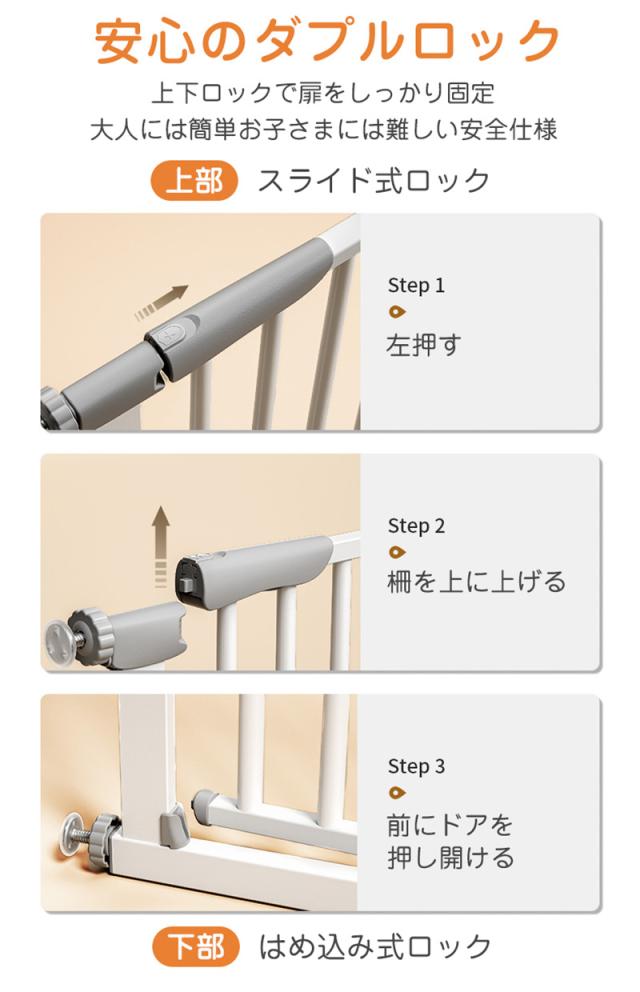 安心のダブルロック

上下ロックで扉をしっかり固定
大人には簡単お子さまには難しい安全仕様

上部 スライド式ロック

Step 1
左押す

Step 2
柵を上に上げる

Step 3
前にドアを押し開ける

下部 はめ込み式ロック