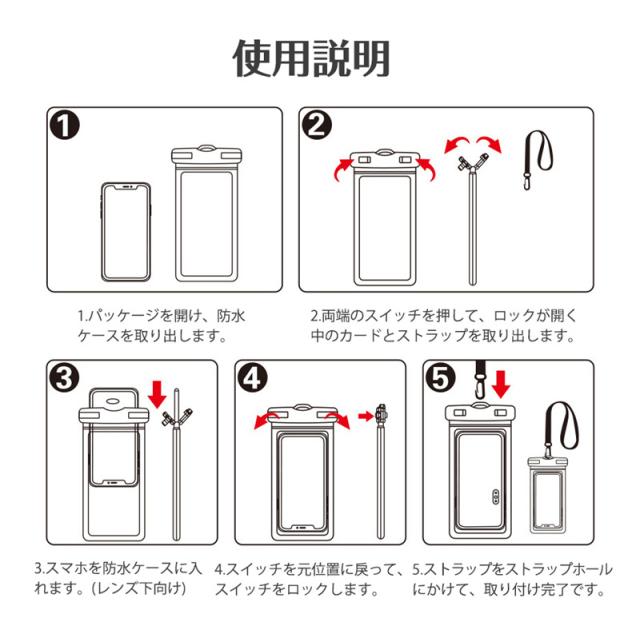 使用説明

1

2

1.パッケージを開け、防水ケースを取り出します。

2.両端のスイッチを押して、ロックが開く中のカードとストラップを取り出します。

3

4

5

3.スマホを防水ケースに入れます。(レンズ下向け)

4.スイッチを元位置に戻って、スイッチをロックします。

5.ストラップをストラップホールにかけて、取り付け完了です。