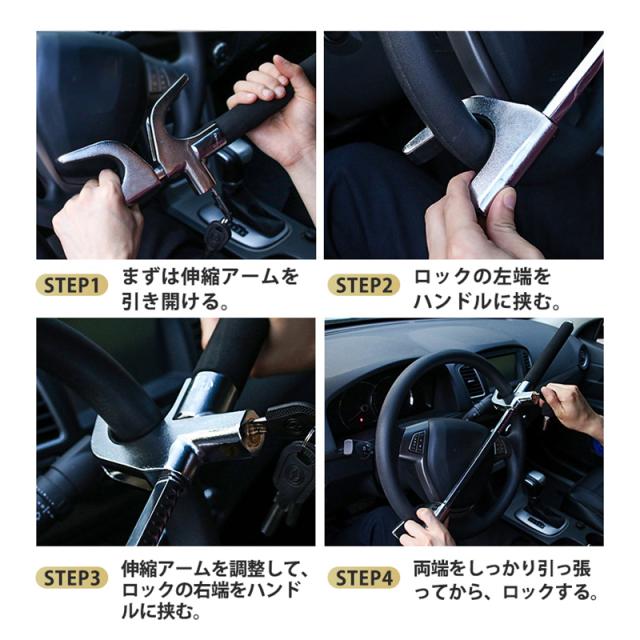 STEP1 まずは伸縮アームを引き開ける。

STEP2 ロックの左端をハンドルに挟む。

STEP3 伸縮アームを調整して、ロックの右端をハンドルに挟む。

STEP4 両端をしっかり引っ張ってから、ロックする。