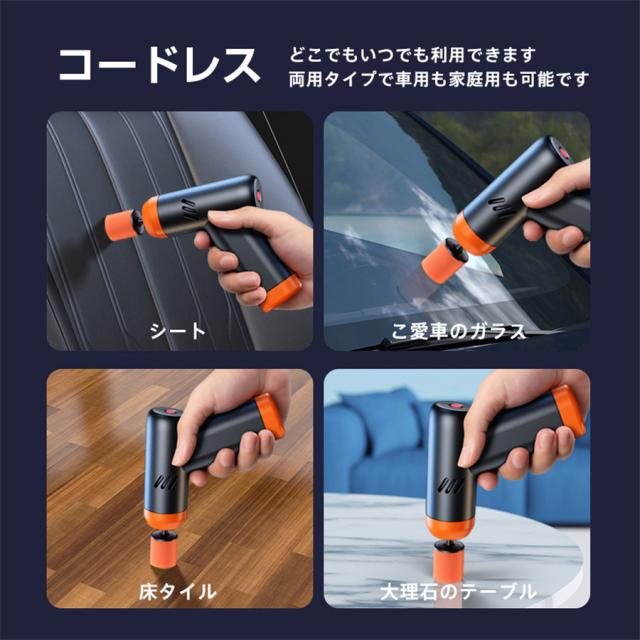 コードレス

どこでもいつでも利用できます
両用タイプで車用も家庭用も可能です

シート

ご愛車のガラス

床タイル

大理石のテーブル