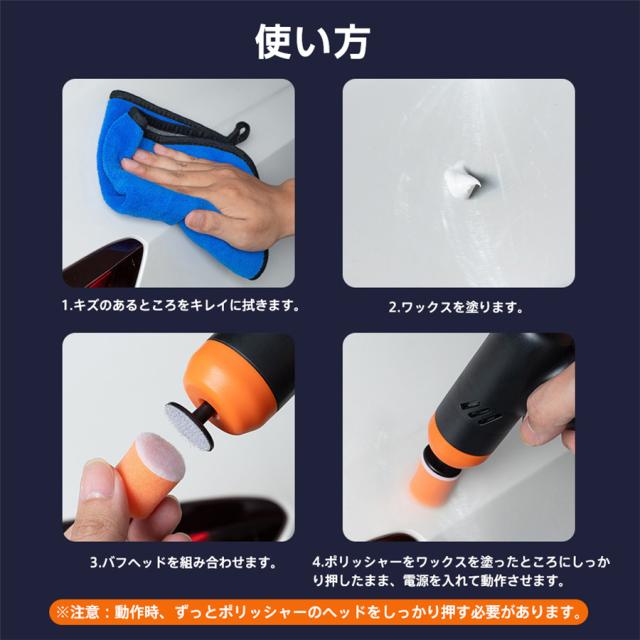 使い方

1.キズのあるところをキレイに拭きます。

2.ワックスを塗ります。

3.バフヘッドを組み合わせます。

4.ポリッシャーをワックスを塗ったところにしっかり押したまま、電源を入れて動作させます。

※注意：動作時、ずっとポリッシャーのヘッドをしっかり押す必要があります。