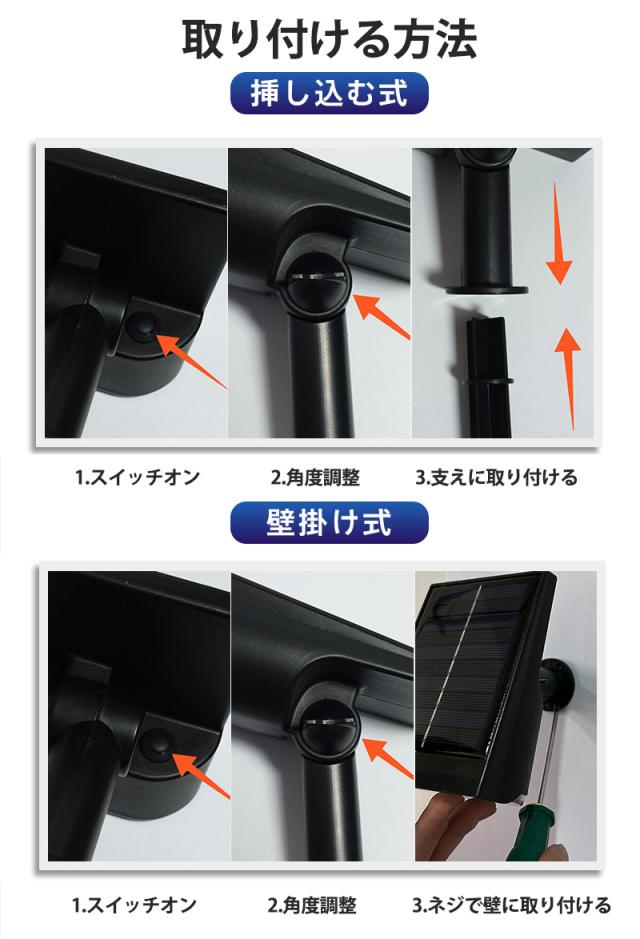 取り付ける方法

挿し込む式

1.スイッチオン

2.角度調整

3.支えに取り付ける

壁掛け式

1.スイッチオン

2.角度調整

3.ネジで壁に取り付ける